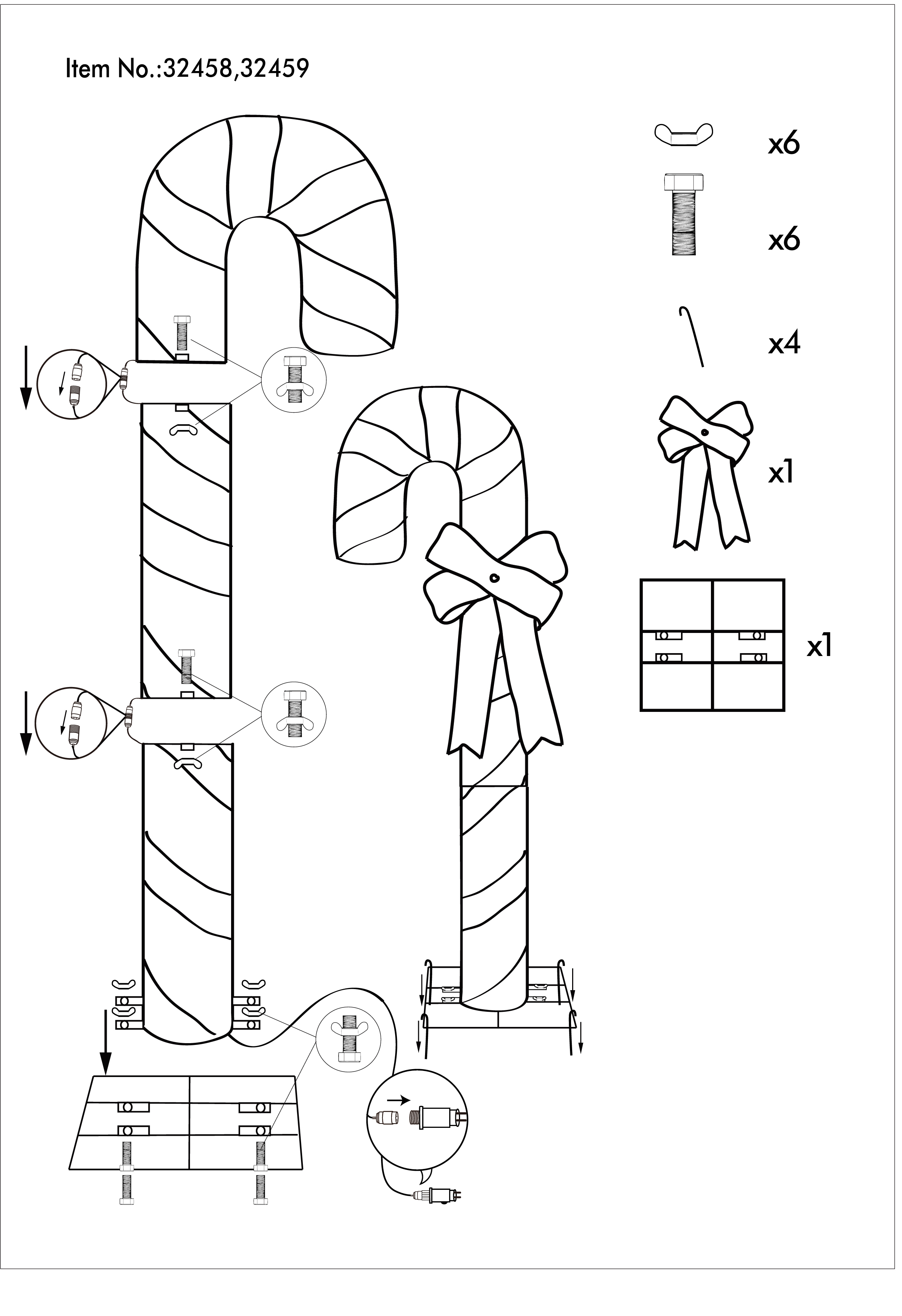 Item No.:32458,32459

x6

x6

x4

x1

x1